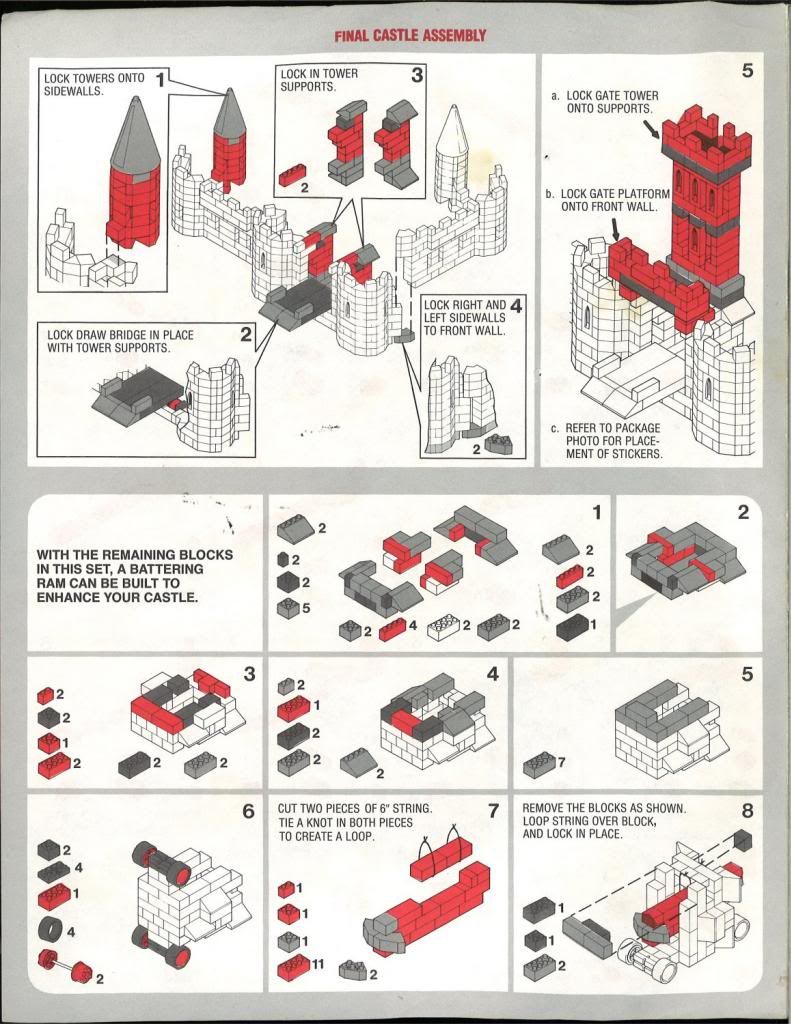 FINAL CASTLE ASSEMBLY

LOCK TOWERS ONTO SIDEWALLS. 1

LOCK IN TOWER SUPPORTS. 3

2

LOCK DRAW BRIDGE IN PLACE WITH TOWER SUPPORTS. 2

LOCK RIGHT AND LEFT SIDEWALLS TO FRONT WALL. 4

2

5

a. LOCK GATE TOWER ONTO SUPPORTS.

b. LOCK GATE PLATFORM ONTO FRONT WALL.

c. REFER TO PACKAGE PHOTO FOR PLACEMENT OF STICKERS.

WITH THE REMAINING BLOCKS IN THIS SET, A BATTERING RAM CAN BE BUILT TO ENHANCE YOUR CASTLE.

1

2
2
2
5
2
4
2
2
2
2
2
1

2

3

2
2
1
2
2
2

4

2
1
2
2
2

5

7

6

2
4
1
4
2

CUT TWO PIECES OF 6" STRING. TIE A KNOT IN BOTH PIECES TO CREATE A LOOP. 7

1
1
1
11
2

REMOVE THE BLOCKS AS SHOWN. LOOP STRING OVER BLOCK, AND LOCK IN PLACE. 8

1
1
2